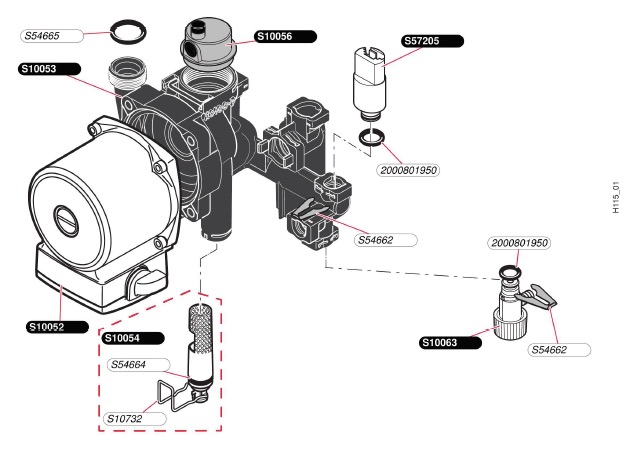 S54665

S10056

S57205

S10053

2000801950

H115_01

S54662

2000801950

S10052

S10054

S10063

S54662

S54664

S10732